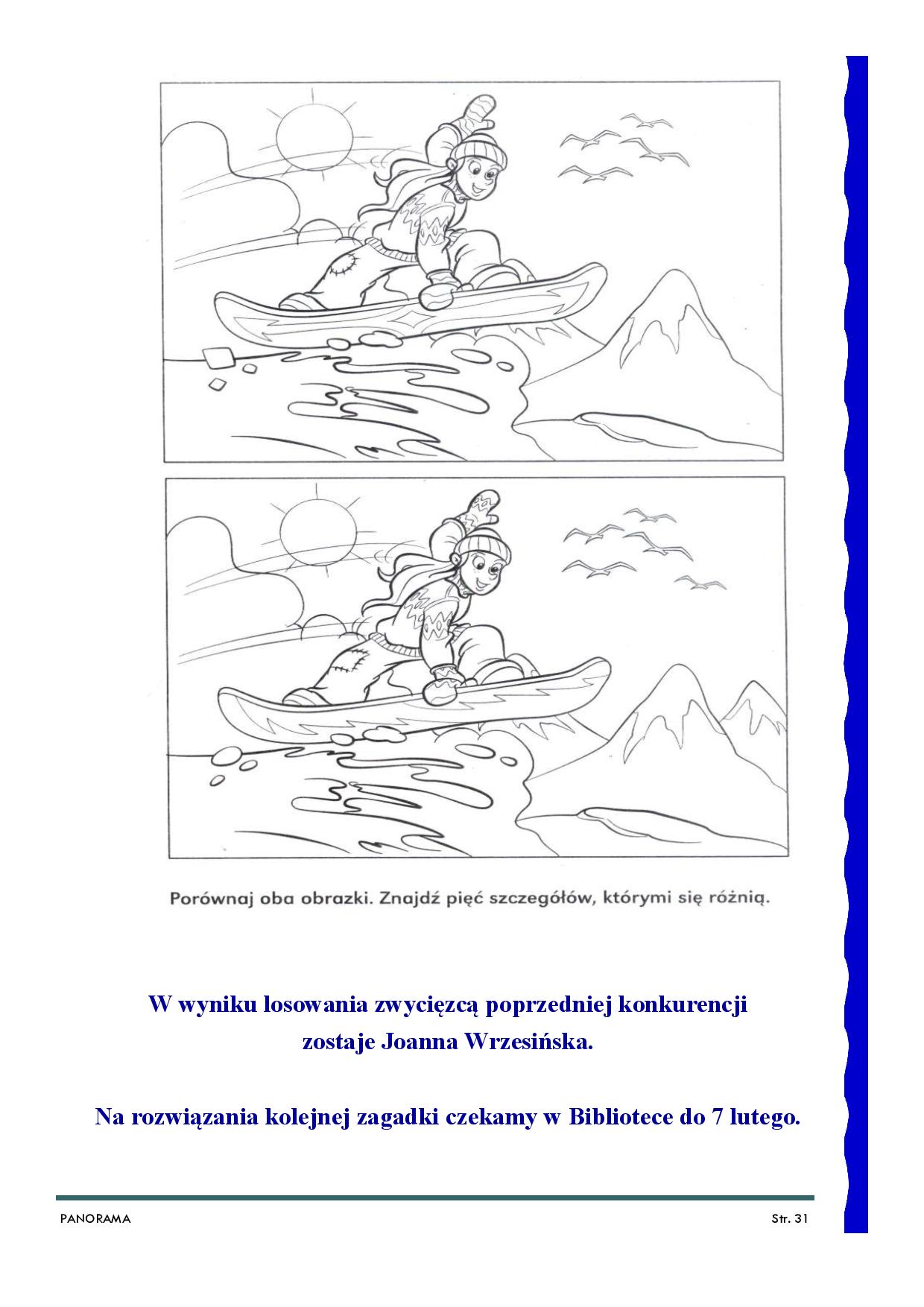 Porównaj oba obrazki. Znajdź pięć szczegółów, którymi się różnią.

W wyniku losowania zwycięzcą poprzedniej konkurencji zostaje Joanna Wrzesińska.

Na rozwiązania kolejnej zagadki czekamy w Bibliotece do 7 lutego.

PANORAMA

Str. 31